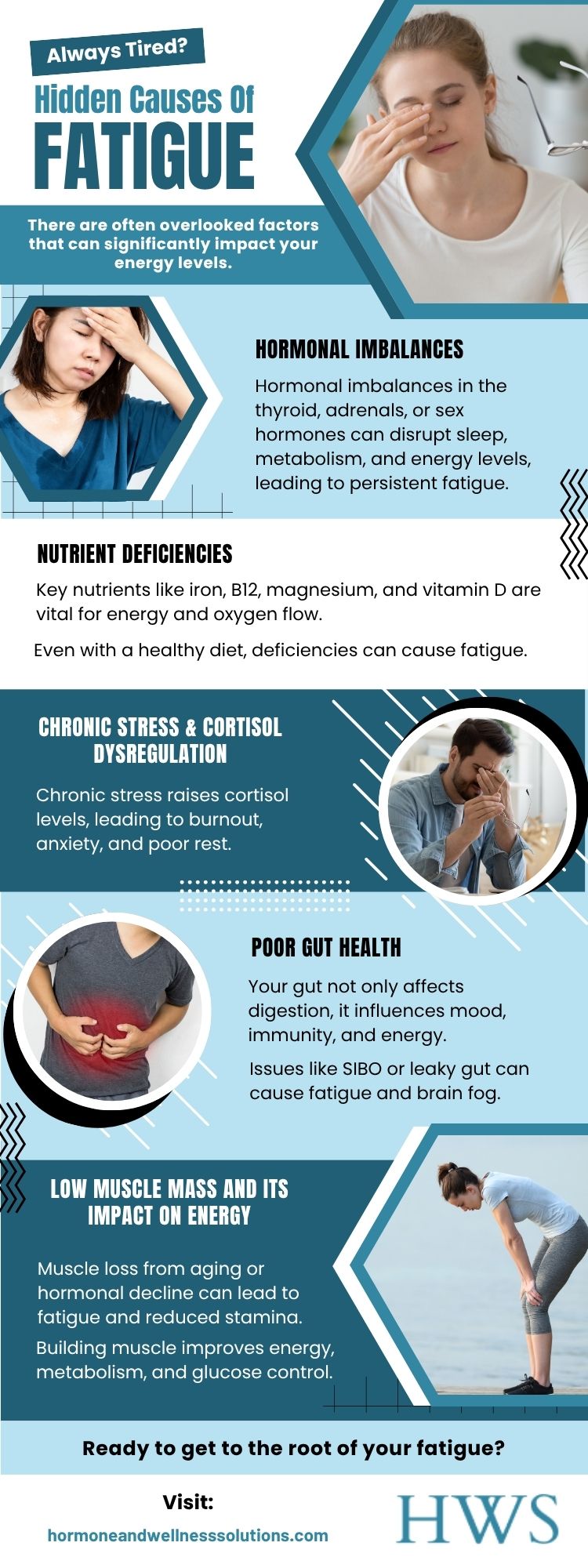 Always Tired?

Hidden Causes Of

FATIGUE

There are often overlooked factors that can significantly impact your energy levels.

HORMONAL IMBALANCES

Hormonal imbalances in the thyroid, adrenals, or sex hormones can disrupt sleep, metabolism, and energy levels, leading to persistent fatigue.

NUTRIENT DEFICIENCIES

Key nutrients like iron, B12, magnesium, and vitamin D are vital for energy and oxygen flow.

Even with a healthy diet, deficiencies can cause fatigue.

CHRONIC STRESS & CORTISOL DYSREGULATION

Chronic stress raises cortisol levels, leading to burnout, anxiety, and poor rest.

POOR GUT HEALTH

Your gut not only affects digestion, it influences mood, immunity, and energy.

Issues like SIBO or leaky gut can cause fatigue and brain fog.

LOW MUSCLE MASS AND ITS IMPACT ON ENERGY

Muscle loss from aging or hormonal decline can lead to fatigue and reduced stamina.

Building muscle improves energy, metabolism, and glucose control.

Ready to get to the root of your fatigue?

Visit:

hormoneandwellnesssolutions.com

HWS