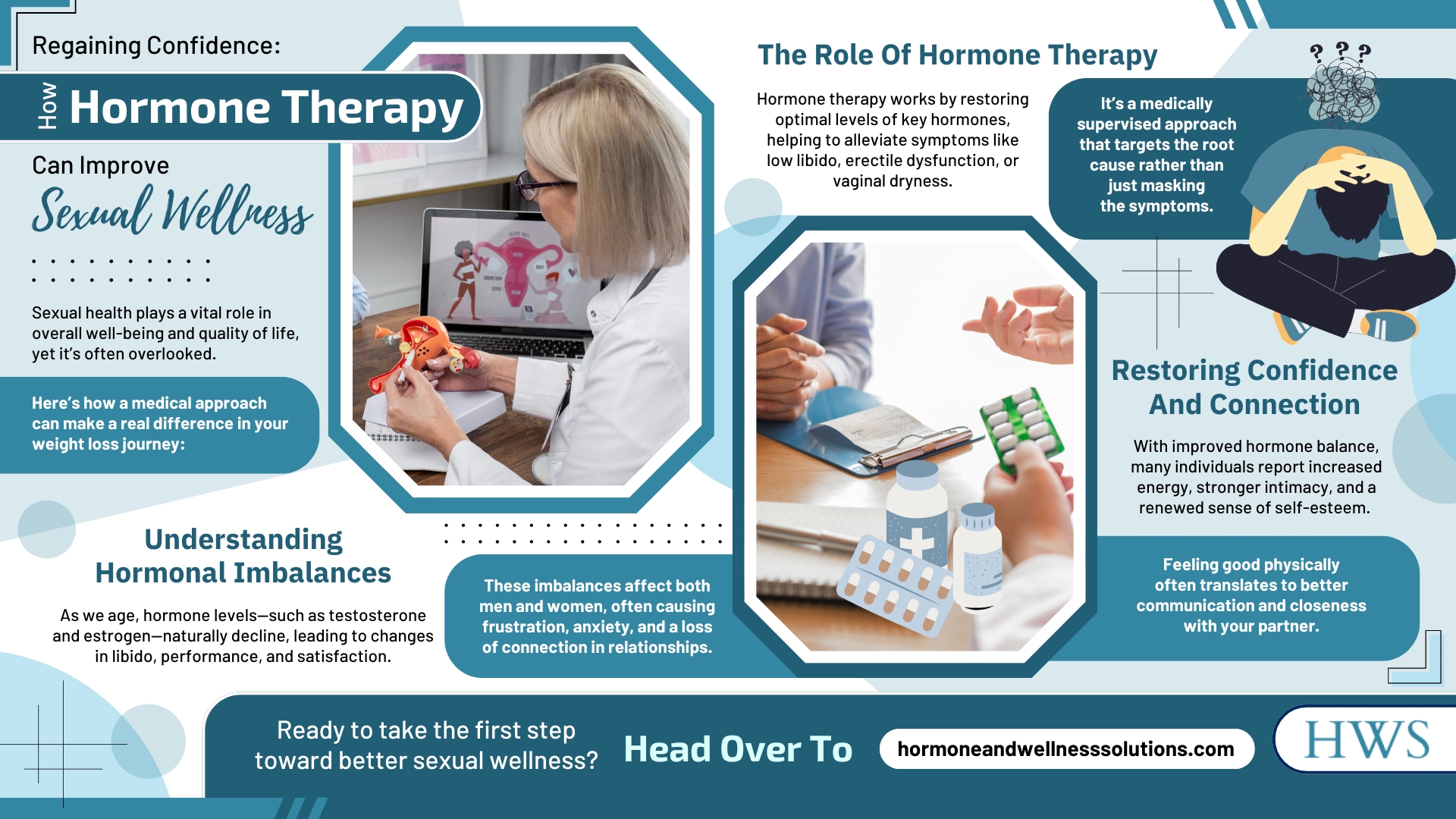 Regaining Confidence:

How Hormone Therapy

Can Improve

Sexual Wellness

Sexual health plays a vital role in overall well-being and quality of life, yet it's often overlooked.

Here's how a medical approach can make a real difference in your weight loss journey:

Understanding Hormonal Imbalances

As we age, hormone levels—such as testosterone and estrogen—naturally decline, leading to changes in libido, performance, and satisfaction.

These imbalances affect both men and women, often causing frustration, anxiety, and a loss of connection in relationships.

The Role Of Hormone Therapy

Hormone therapy works by restoring optimal levels of key hormones, helping to alleviate symptoms like low libido, erectile dysfunction, or vaginal dryness.

It's a medically supervised approach that targets the root cause rather than just masking the symptoms.

? ? ?

Restoring Confidence And Connection

With improved hormone balance, many individuals report increased energy, stronger intimacy, and a renewed sense of self-esteem.

Feeling good physically often translates to better communication and closeness with your partner.

Ready to take the first step toward better sexual wellness?

Head Over To

hormoneandwellnesssolutions.com

HWS